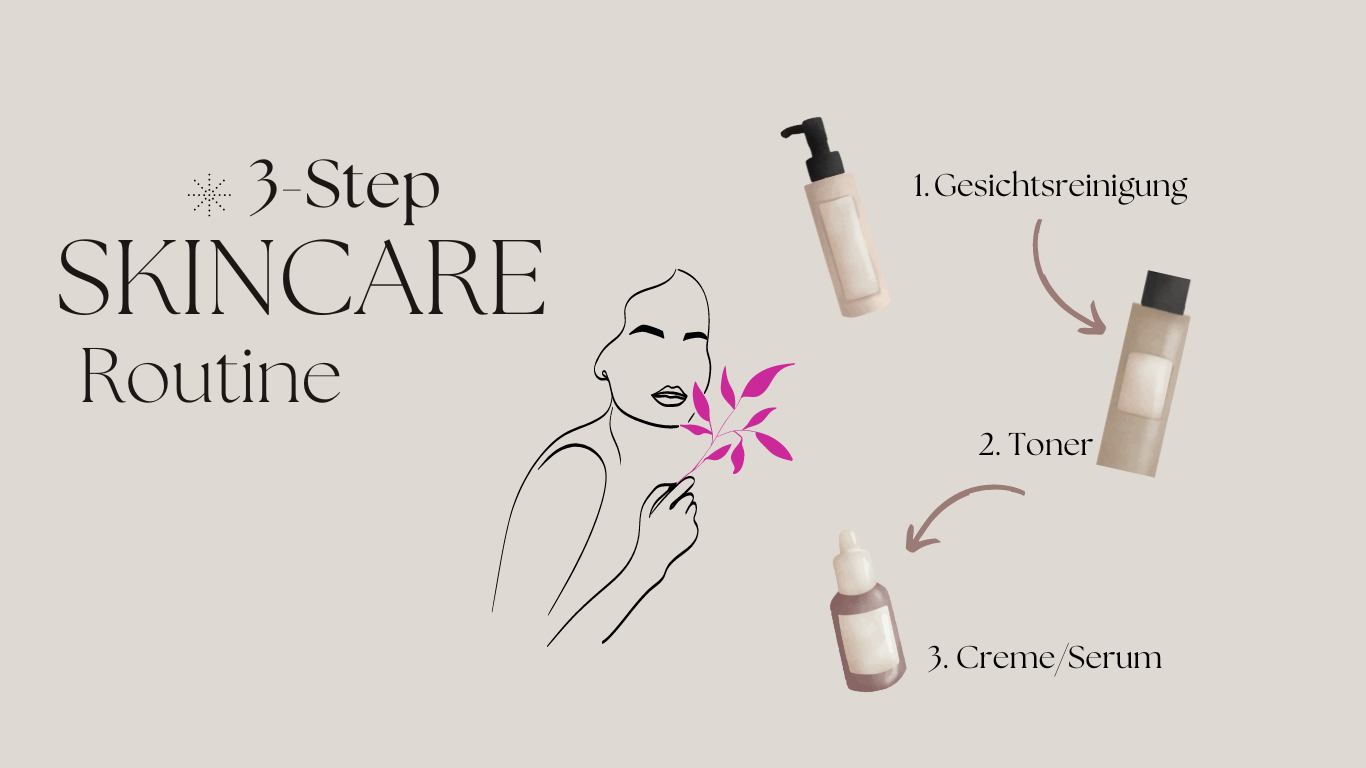 3-Step
SKINCARE
Routine

1. Gesichtsreinigung

2. Toner

3. Creme/Serum